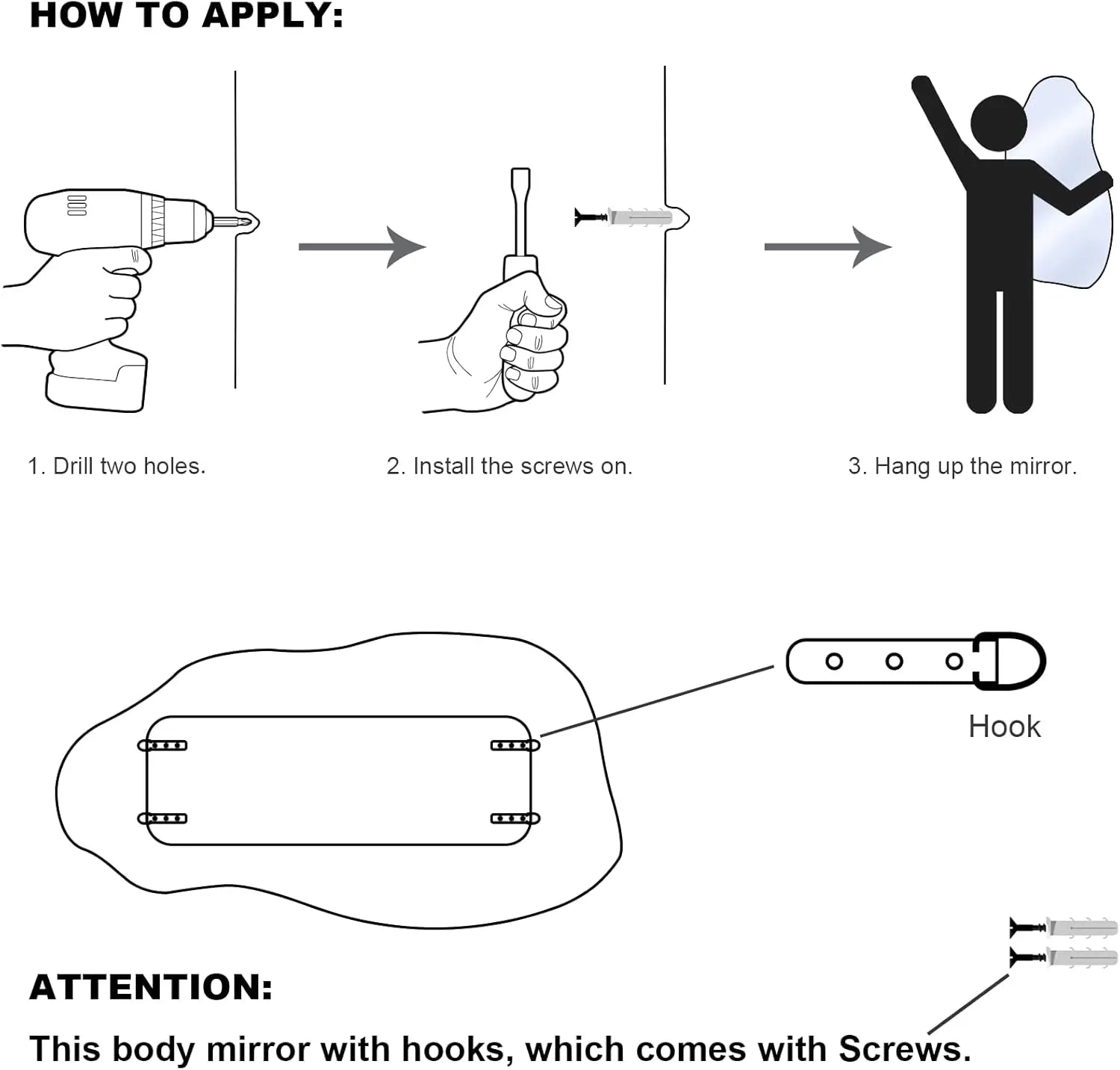 HOW TO APPLY:

1. Drill two holes.

2. Install the screws on.

3. Hang up the mirror.

Hook

ATTENTION:

This body mirror with hooks, which comes with Screws.